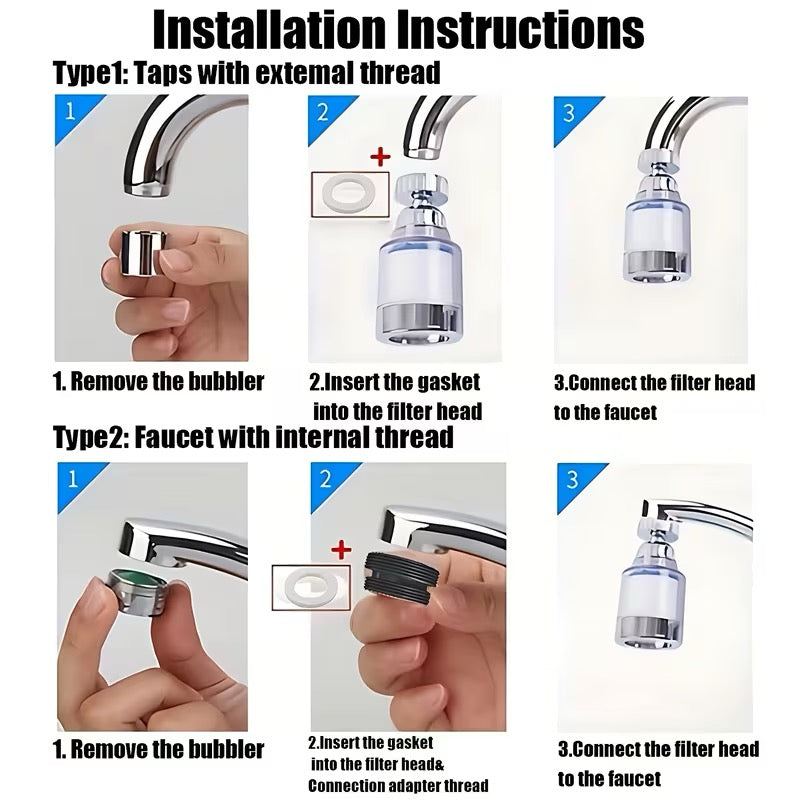 Installation Instructions

Type1: Taps with extemal thread

1

2

+

3

1. Remove the bubbler

2.Insert the gasket into the filter head

3.Connect the filter head to the faucet

Type2: Faucet with internal thread

1

2

+

3

1. Remove the bubbler

2.Insert the gasket into the filter head& Connection adapter thread

3.Connect the filter head to the faucet