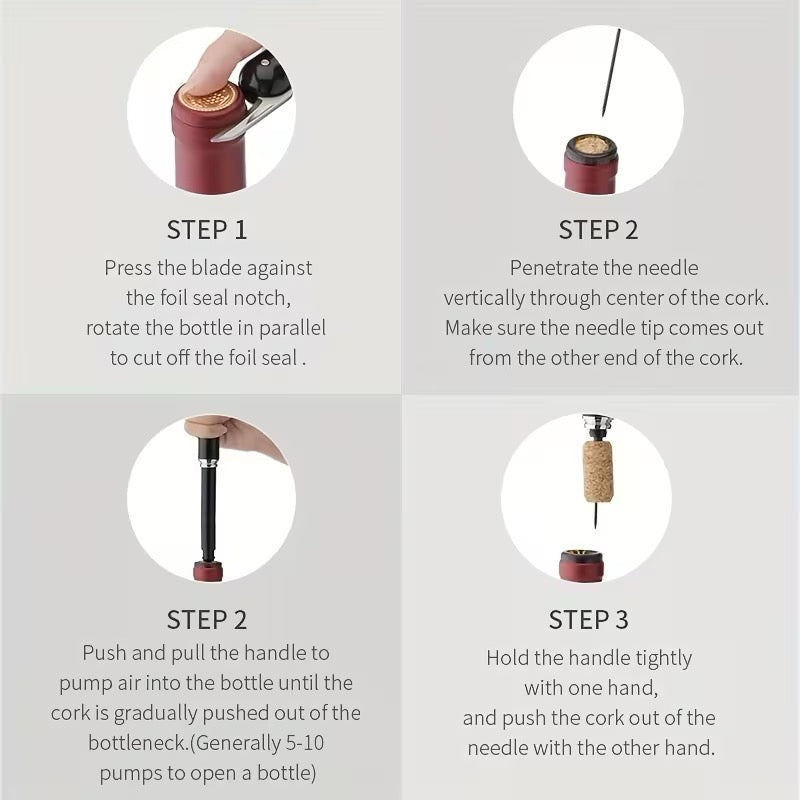 STEP 1

Press the blade against the foil seal notch, rotate the bottle in parallel to cut off the foil seal .

STEP 2

Penetrate the needle vertically through center of the cork. Make sure the needle tip comes out from the other end of the cork.

STEP 2

Push and pull the handle to pump air into the bottle until the cork is gradually pushed out of the bottleneck.(Generally 5-10 pumps to open a bottle)

STEP 3

Hold the handle tightly with one hand, and push the cork out of the needle with the other hand.